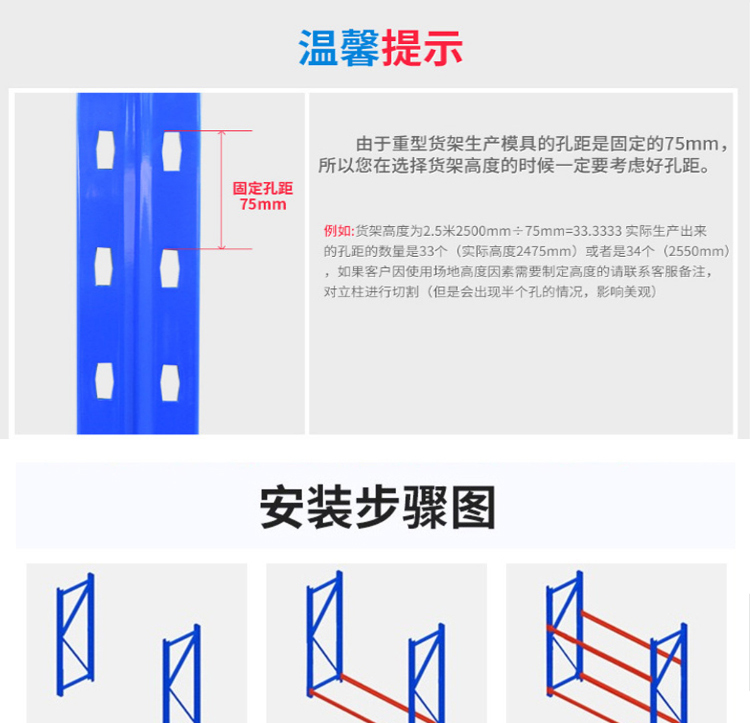 温馨提示

固定孔距
75mm

由于重型货架生产模具的孔距是固定的75mm，所以您在选择货架高度的时候一定要考虑好孔距。

例如:货架高度为2.5米2500mm÷75mm=33.3333 实际生产出来的孔距的数量是33个（实际高度2475mm）或者是34个（2550mm），如果客户因使用场地高度因素需要制定高度的请联系客服备注，对立柱进行切割（但是会出现半个孔的情况，影响美观）

安装步骤图